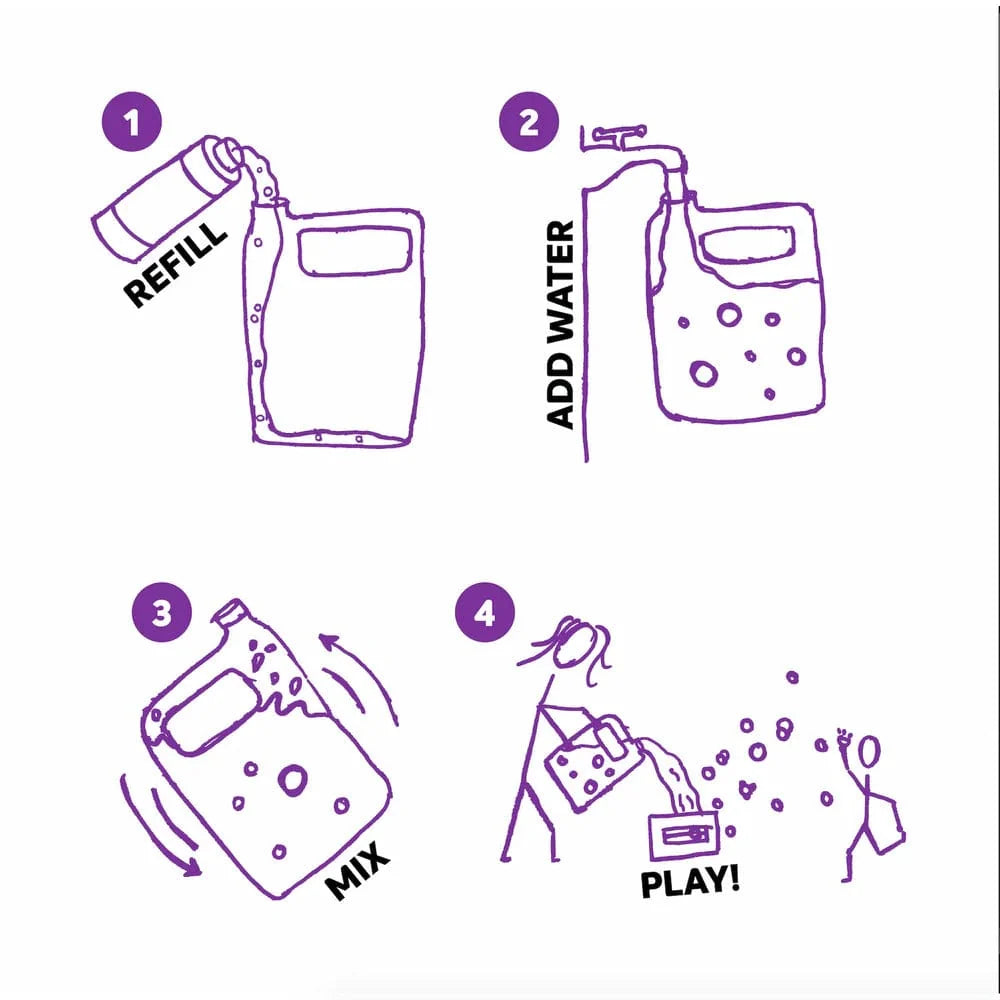 1
REFILL

2
ADD WATER

3
MIX

4
PLAY!